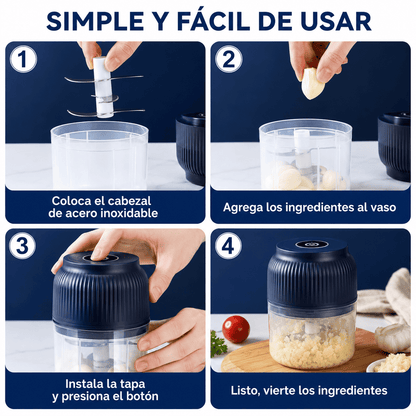 SIMPLE Y FÁCIL DE USAR

1

Coloca el cabezal de acero inoxidable

2

Agrega los ingredientes al vaso

3

Instala la tapa y presiona el botón

4

Listo, vierte los ingredientes