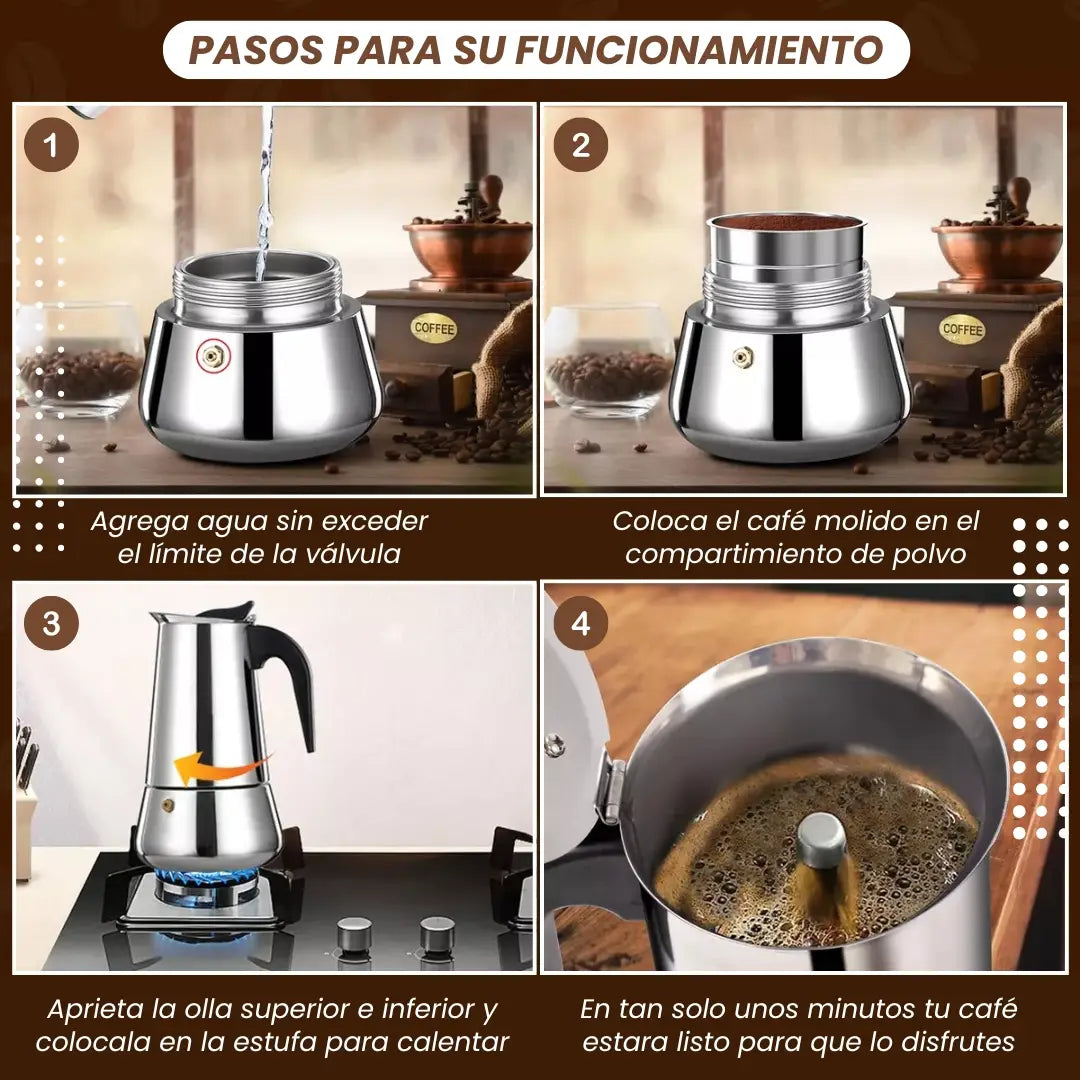 PASOS PARA SU FUNCIONAMIENTO

1

COFFEE

Agrega agua sin exceder el límite de la válvula

2

COFFEE

Coloca el café molido en el compartimiento de polvo

3

Aprieta la olla superior e inferior y colocala en la estufa para calentar

4

En tan solo unos minutos tu café estara listo para que lo disfrutes