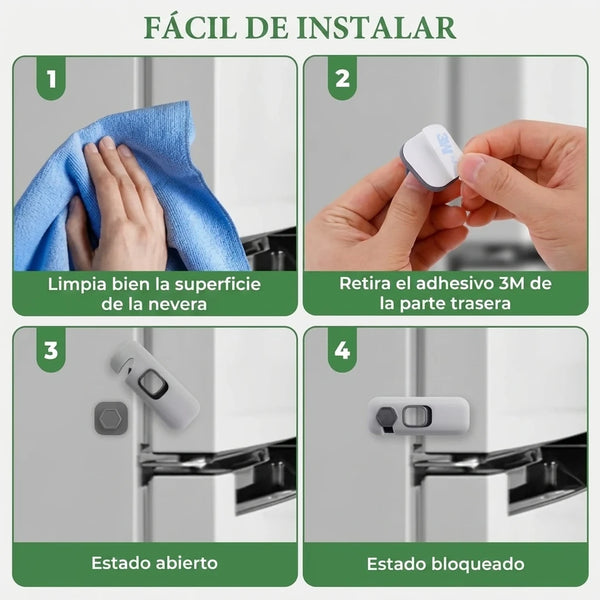 FÁCIL DE INSTALAR

1

Limpia bien la superficie de la nevera

2

3M

Retira el adhesivo 3M de la parte trasera

3

Estado abierto

4

Estado bloqueado